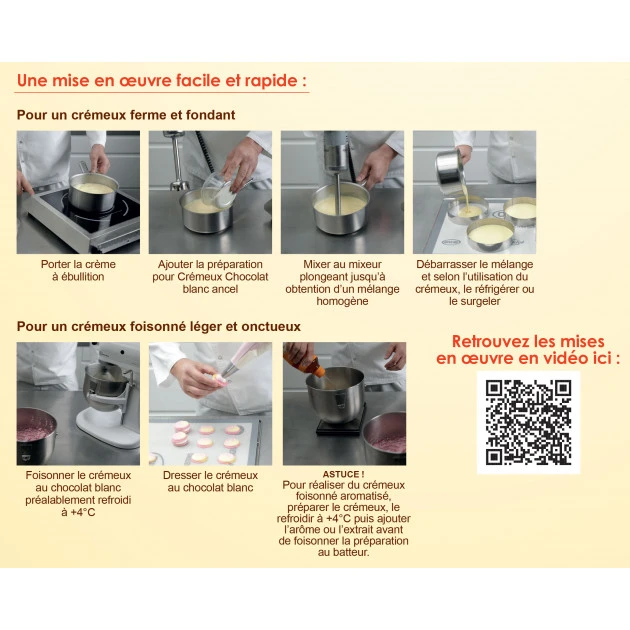 Une mise en œuvre facile et rapide :

Pour un crémeux ferme et fondant

Porter la crème à ébullition

Ajouter la préparation pour Crémeux Chocolat blanc ancel

Mixer au mixeur plongeant jusqu'à obtention d'un mélange homogène

Débarrasser le mélange et selon l'utilisation du crémeux, le réfrigérer ou le surgeler

Pour un crémeux foisonné léger et onctueux

Foisonner le crémeux au chocolat blanc préalablement refroidi à +4°C

Dresser le crémeux au chocolat blanc

ASTUCE !
Pour réaliser du crémeux foisonné aromatisé, préparer le crémeux, le refroidir à +4°C puis ajouter l'arôme ou l'extrait avant de foisonner la préparation au batteur.

Retrouvez les mises en œuvre en vidéo ici :